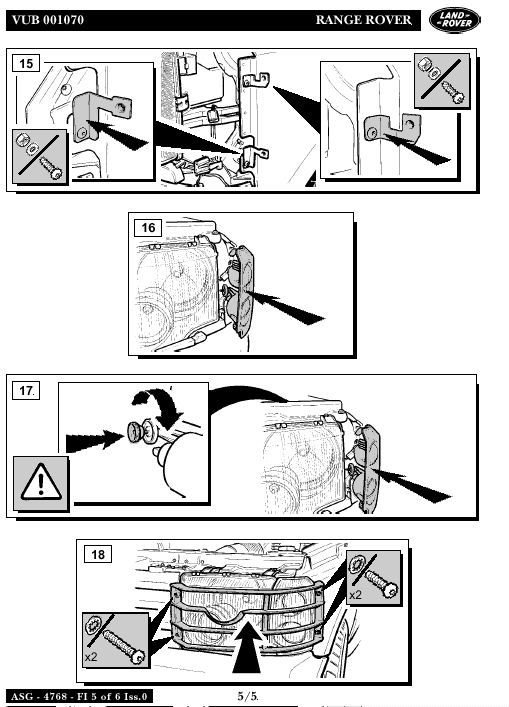 VUB 001070

RANGE ROVER

LAND ROVER

15

16

17.

18

x2

x2

ASG - 4768 - FI 5 of 6 Iss.0

5/5.