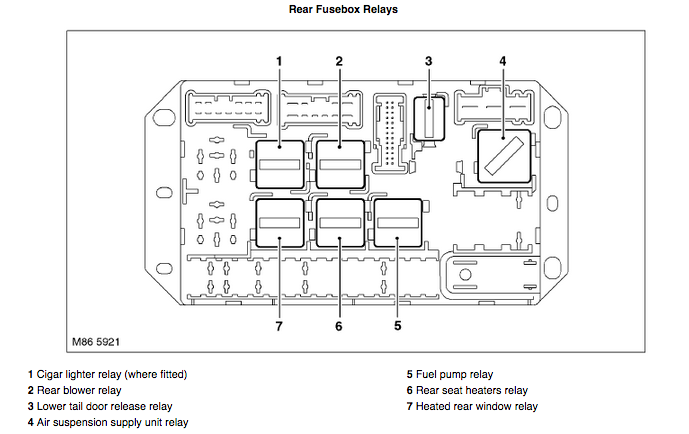 Rear Fusebox Relays

1 2 3 4

7 6 5

M86 5921

1 Cigar lighter relay (where fitted)
2 Rear blower relay
3 Lower tail door release relay
4 Air suspension supply unit relay

5 Fuel pump relay
6 Rear seat heaters relay
7 Heated rear window relay