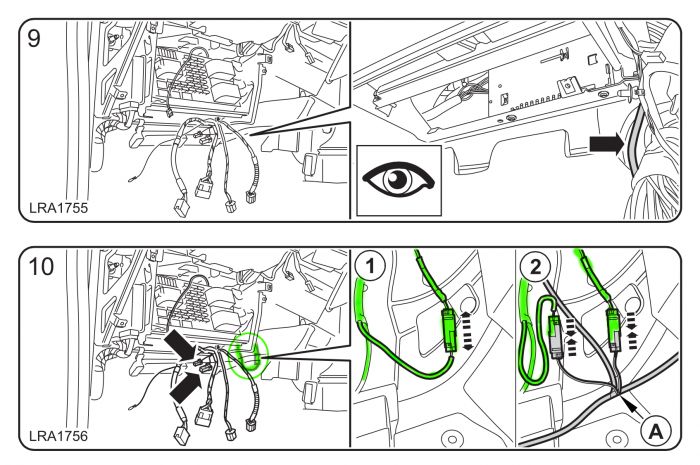 9

LRA1755

10

LRA1756

1

2

A