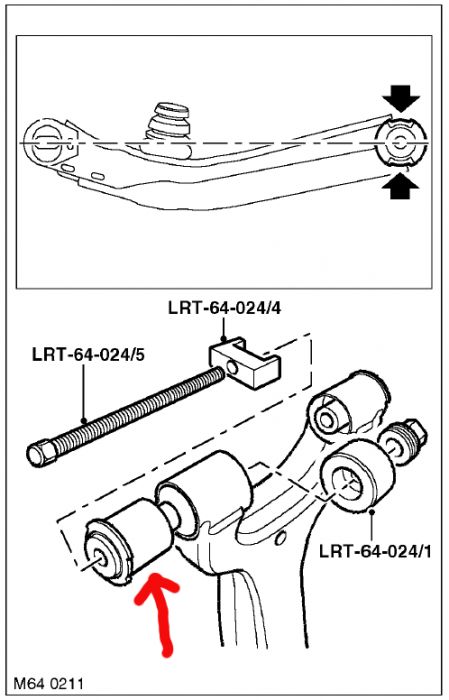 LRT-64-024/4

LRT-64-024/5

LRT-64-024/1

M64 0211