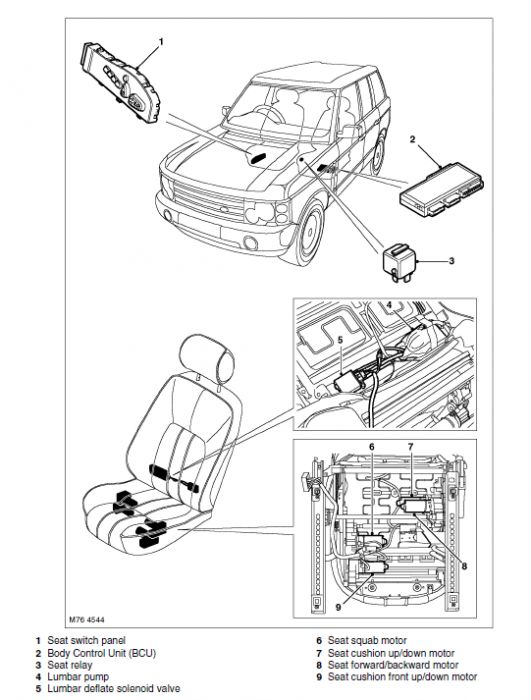 1

2

3

4

5

6

7

8

9

M76 4544

1 Seat switch panel
2 Body Control Unit (BCU)
3 Seat relay
4 Lumbar pump
5 Lumbar deflate solenoid valve

6 Seat squab motor
7 Seat cushion up/down motor
8 Seat forward/backward motor
9 Seat cushion front up/down motor