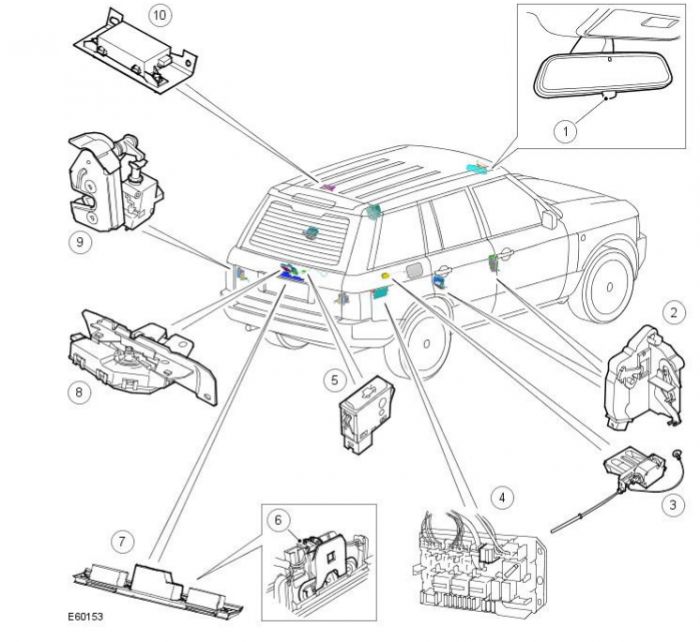 10

1

9

2

8

5

3

4

6

7

E60153