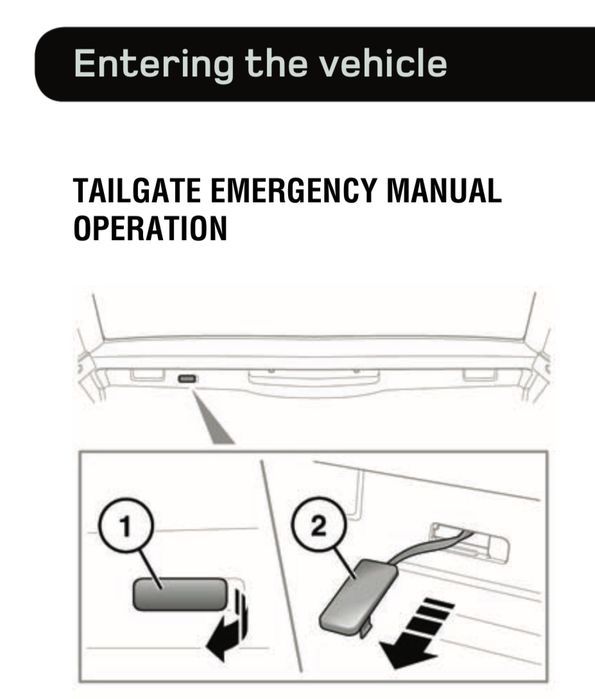 Entering the vehicle

TAILGATE EMERGENCY MANUAL OPERATION

1

2