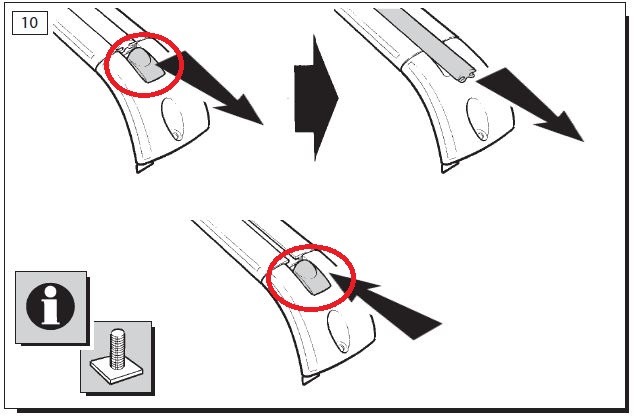 10