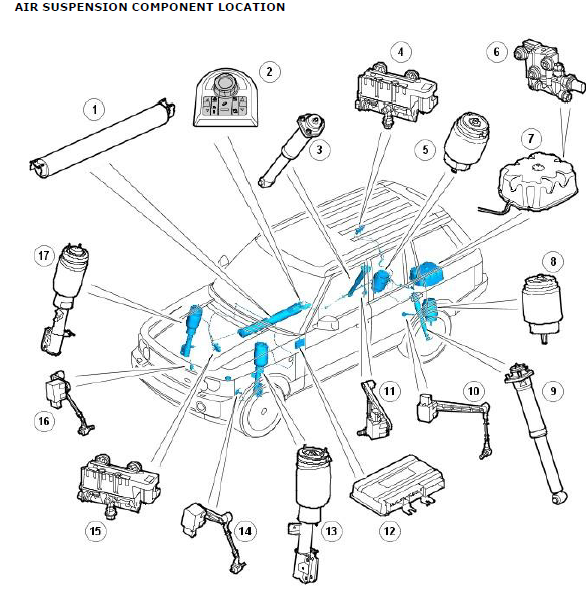 AIR SUSPENSION COMPONENT LOCATION

1
2
3
4
5
6
7
8
9
10
11
12
13
14
15
16
17