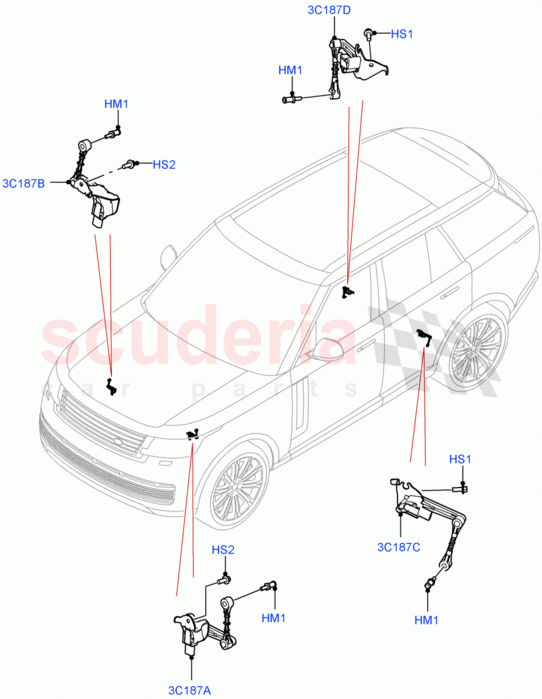 3C187D
HS1
HM1
HM1
HS2
3C187B
scuderia
car parts
HS1
3C187C
HM1
HS2
HM1
3C187A