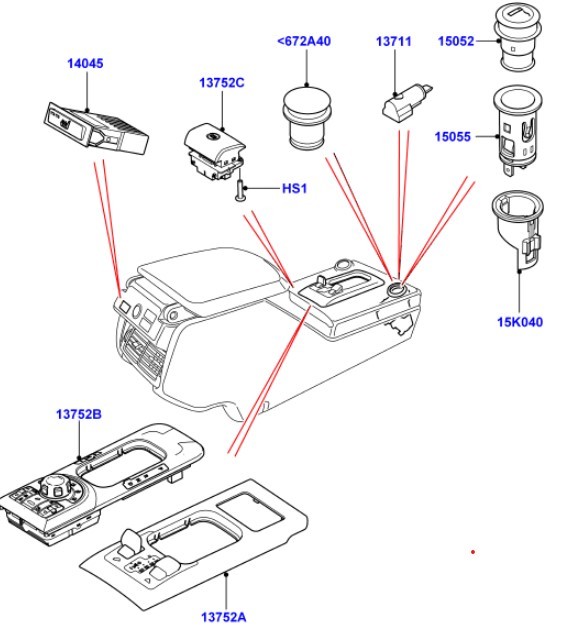 14045
13752C
<672A40
13711
15052
15055
HS1
15K040
13752B
13752A