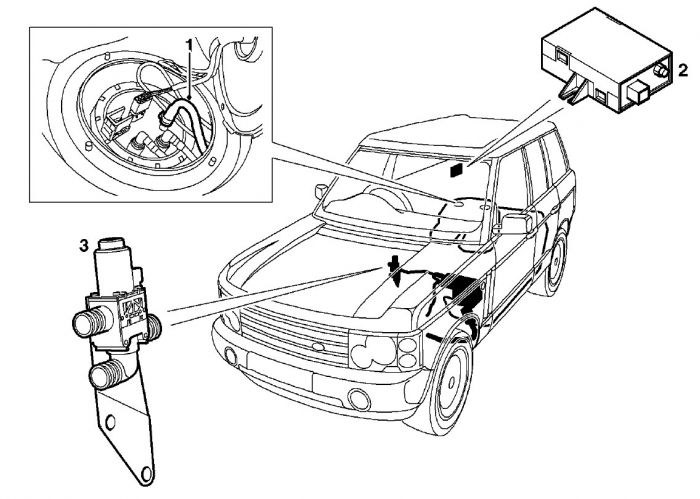 1

2

3