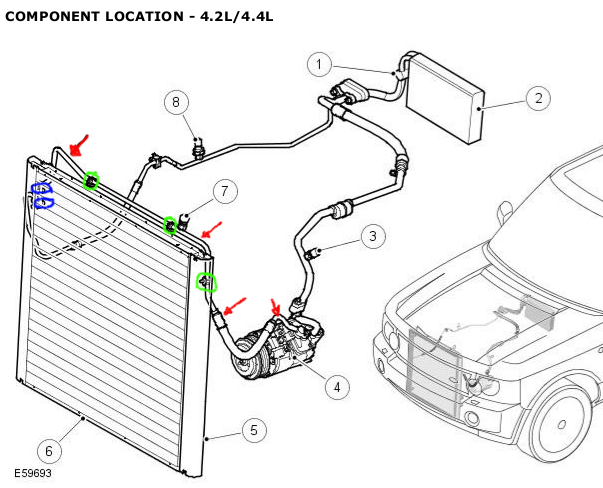 COMPONENT LOCATION - 4.2L/4.4L

1
2
8
7
3
4
5
6
E59693