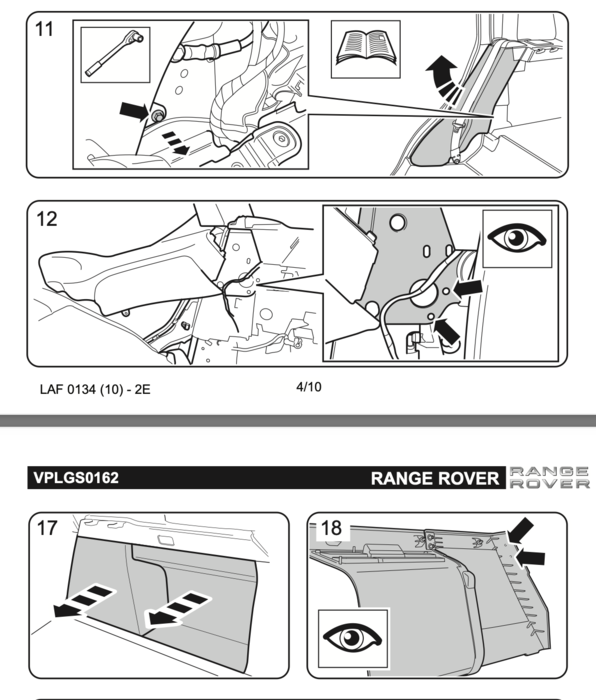 11

12

LAF 0134 (10) - 2E

4/10

VPLGS0162

RANGE ROVER

RANGE ROVER

17

18