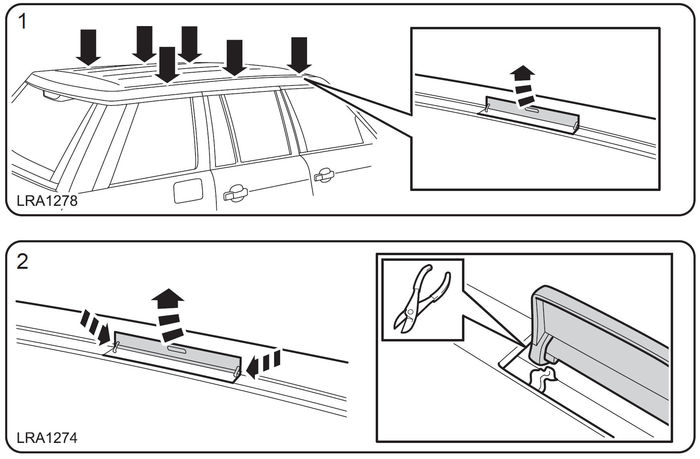 1

LRA1278

2

LRA1274