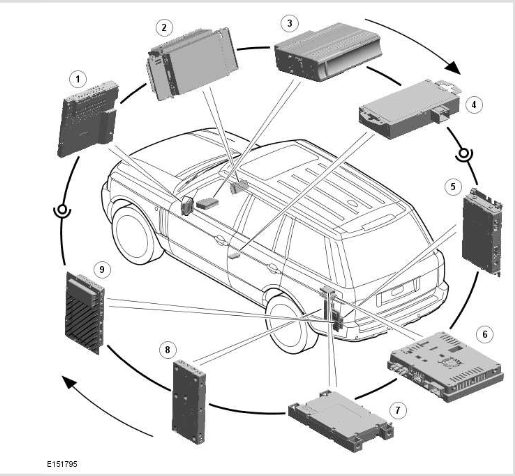 1
2
3
4
5
6
7
8
9
E151795