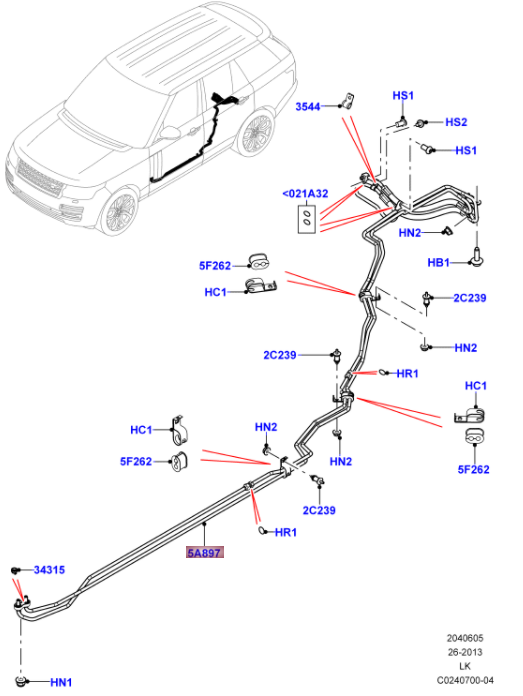 3544
HS1
HS2
HS1
<021A32
HN2
HB1
5F262
HC1
2C239
HN2
2C239
HR1
HC1
5F262
HC1
5F262
HN2
HN2
2C239
HR1
5A897
34315
HN1
2040605
26-2013
LK
C0240700-04