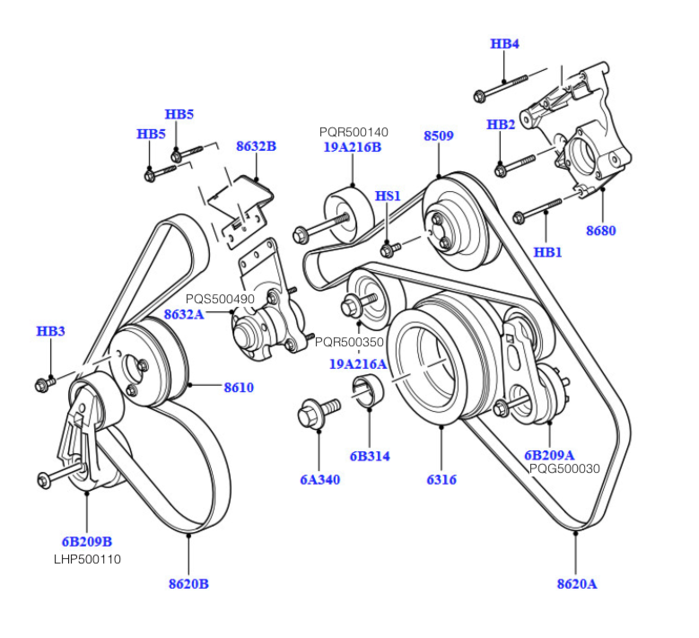 HB4

HB5

HB5

8632B

PQR500140
19A216B

8509

HB2

HS1

8680

HB1

PQS500490
8632A

HB3

PQR500350
19A216A

8610

6B314

6A340

6316

6B209A
PQG500030

6B209B
LHP500110

8620B

8620A