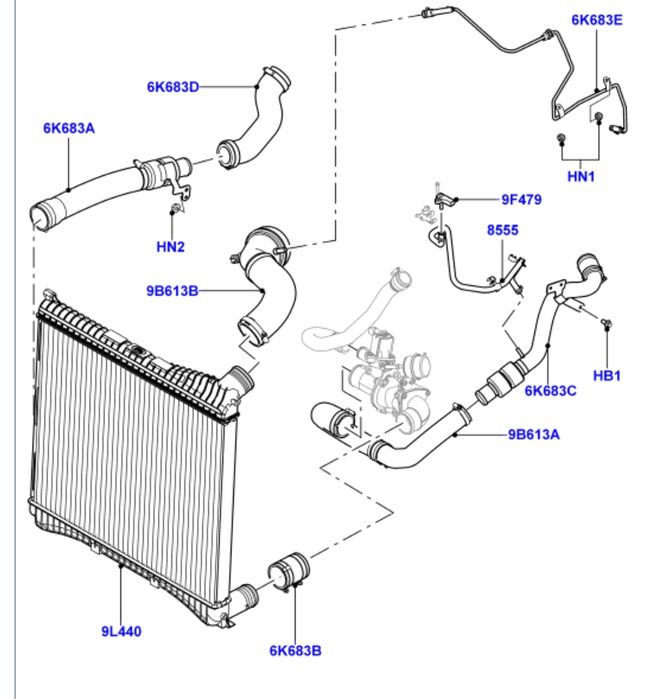 6K683E

6K683D

6K683A

HN1

9F479

HN2

8555

9B613B

HB1

6K683C

9B613A

9L440

6K683B