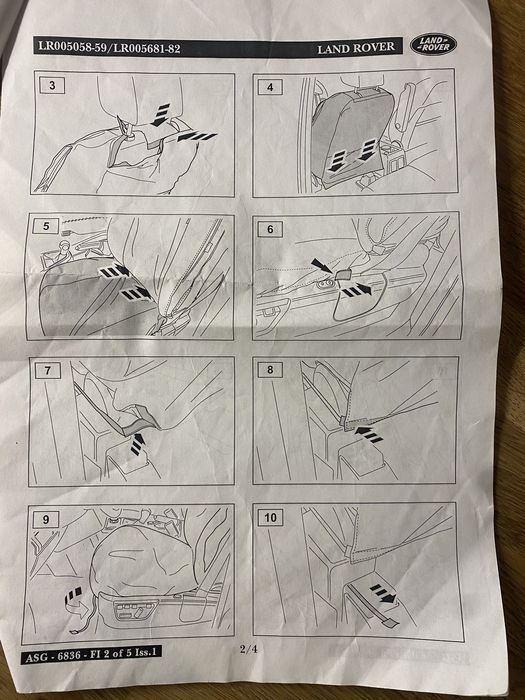 LR005058-59/LR005681-82

LAND ROVER

LAND ROVER

3

4

5

6

7

8

9

10

ASG - 6836 - FI 2 of 5 Iss.1

2/4