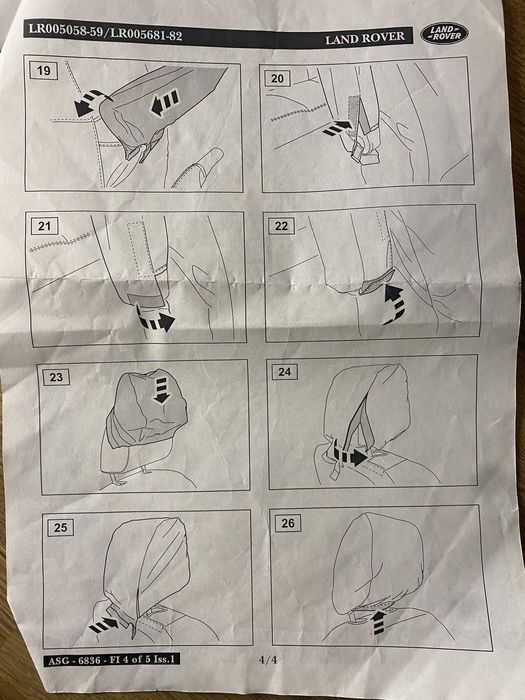 LR005058-59/LR005681-82

LAND ROVER

LAND ROVER

19

20

21

22

23

24

25

26

ASG - 6836 - FI 4 of 5 Iss.1

4/4