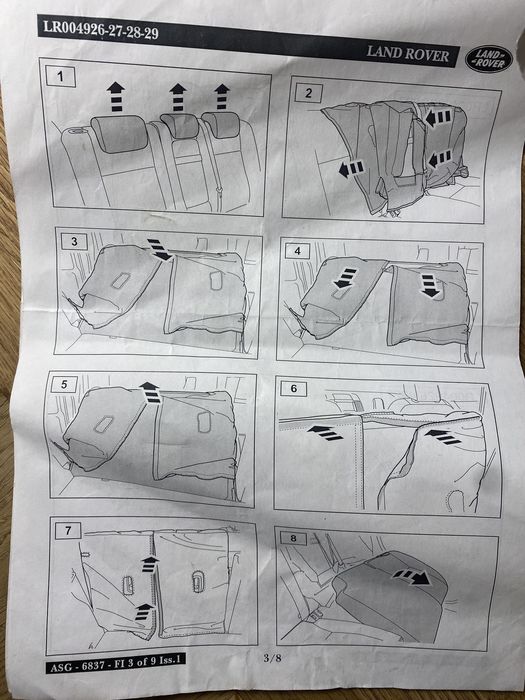 LR004926-27-28-29

LAND ROVER

LAND ROVER

1

2

3

4

5

6

7

8

ASG - 6837 - FI 3 of 9 Iss.1

3/8