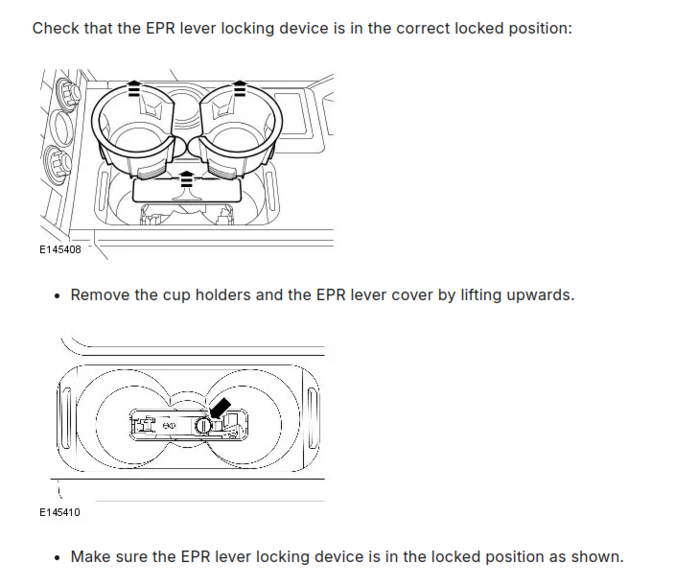 Check that the EPR lever locking device is in the correct locked position:

E145408

• Remove the cup holders and the EPR lever cover by lifting upwards.

E145410

• Make sure the EPR lever locking device is in the locked position as shown.